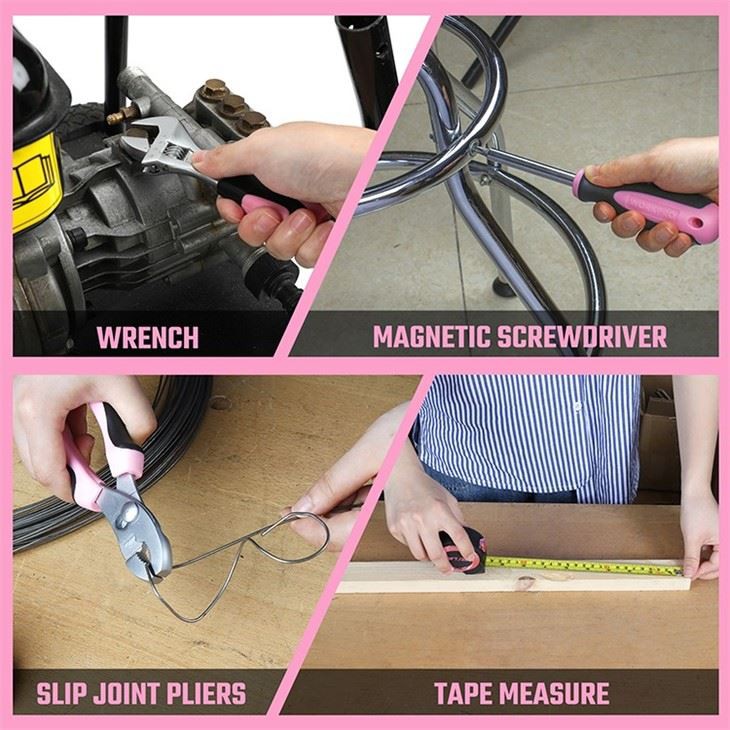 WRENCH

MAGNETIC SCREWDRIVER

SLIP JOINT PLIERS

TAPE MEASURE